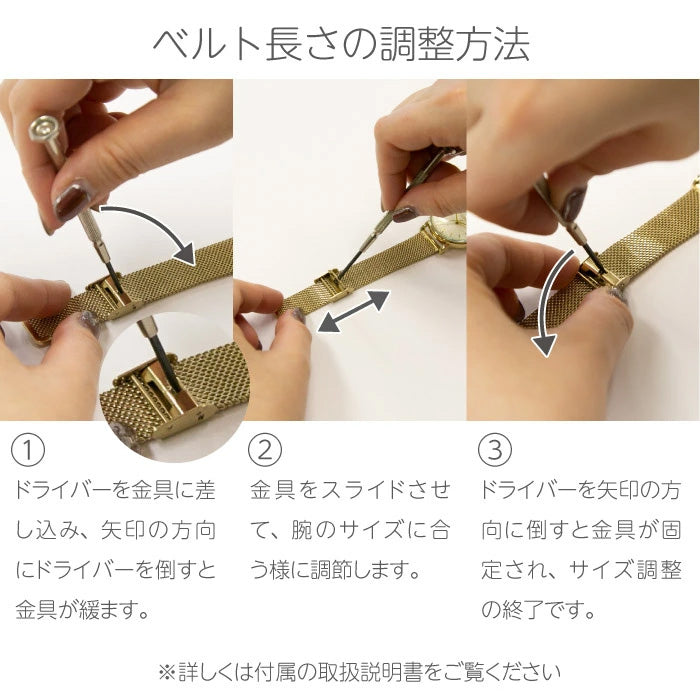 ベルト長さの調整方法

①
ドライバーを金具に差し込み、矢印の方向にドライバーを倒すと金具が緩ます。

②
金具をスライドさせて、腕のサイズに合う様に調節します。

③
ドライバーを矢印の方向に倒すと金具が固定され、サイズ調整の終了です。

※詳しくは付属の取扱説明書をご覧ください