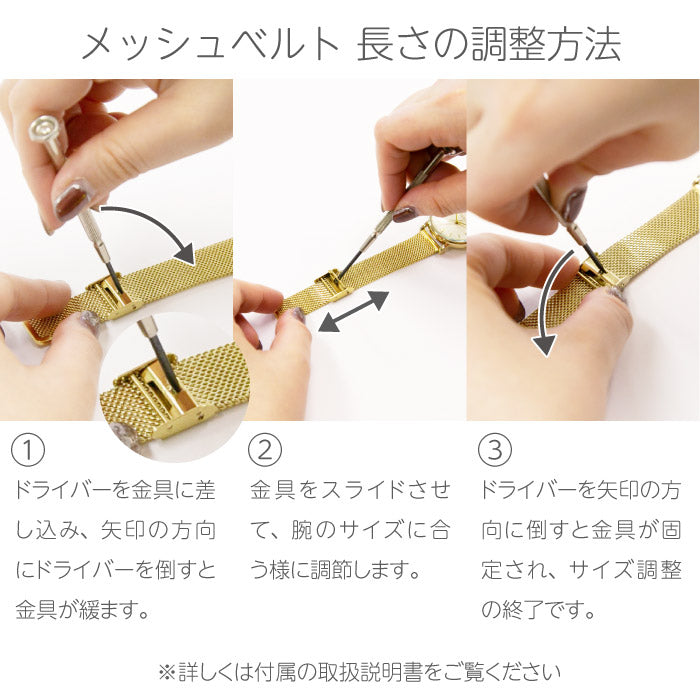 メッシュベルト 長さの調整方法

①
ドライバーを金具に差し込み、矢印の方向にドライバーを倒すと金具が緩ます。

②
金具をスライドさせて、腕のサイズに合う様に調節します。

③
ドライバーを矢印の方向に倒すと金具が固定され、サイズ調整の終了です。

※詳しくは付属の取扱説明書をご覧ください