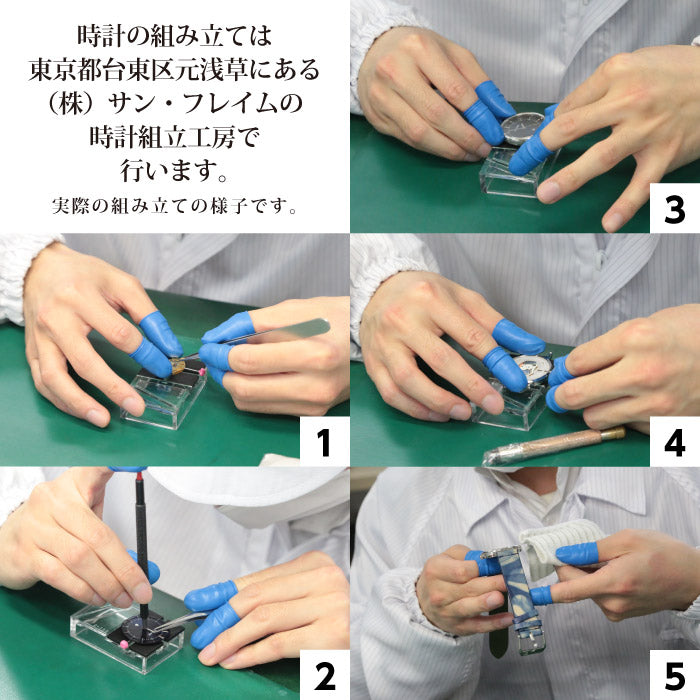 時計の組み立ては
東京都台東区元浅草にある
（株）サン・フレイムの
時計組立工房で
行います。
実際の組み立ての様子です。

3

1

4

2

5